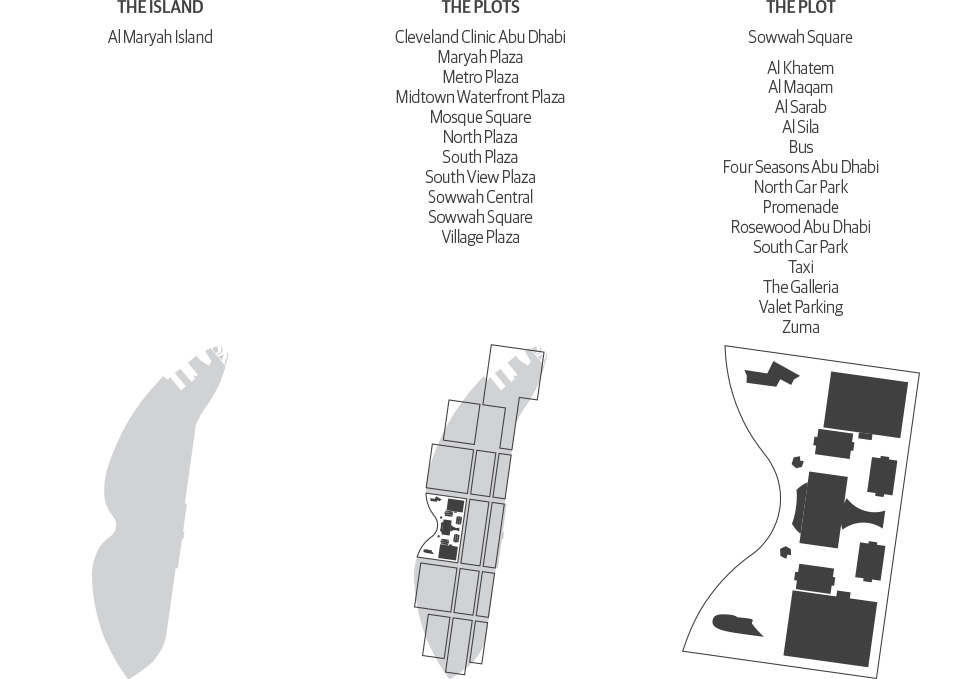 THE ISLAND
Al Maryah Island

THE PLOTS
Cleveland Clinic Abu Dhabi
Maryah Plaza
Metro Plaza
Midtown Waterfront Plaza
Mosque Square
North Plaza
South Plaza
South View Plaza
Sowwah Central
Sowwah Square
Village Plaza

THE PLOT
Sowwah Square

Al Khatem
Al Maqam
Al Sarab
Al Sila
Bus
Four Seasons Abu Dhabi
North Car Park
Promenade
Rosewood Abu Dhabi
South Car Park
Taxi
The Galleria
Valet Parking
Zuma